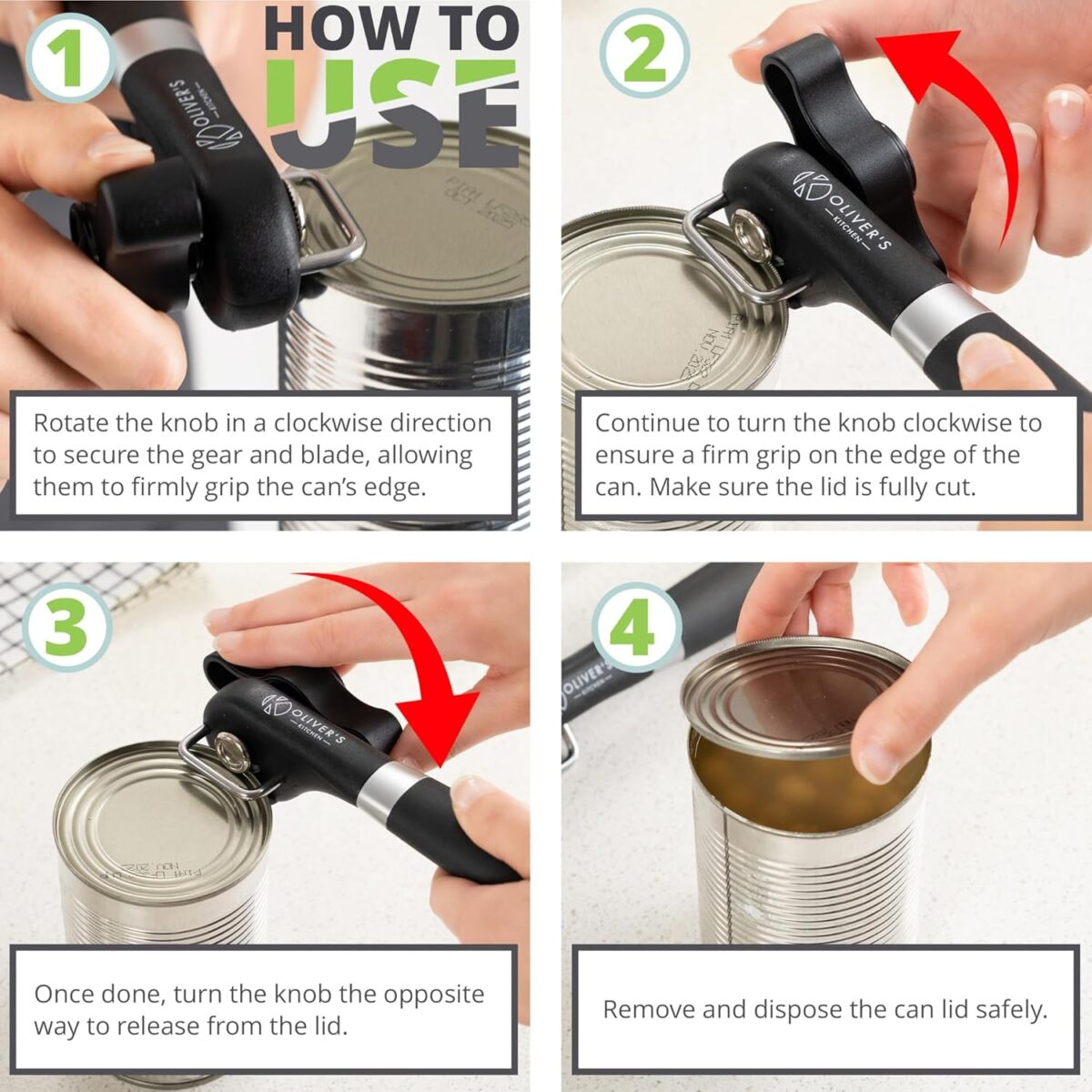 1

HOW TO USE

OLIVER'S KITCHEN

Rotate the knob in a clockwise direction to secure the gear and blade, allowing them to firmly grip the can's edge.

2

OLIVER'S KITCHEN

Continue to turn the knob clockwise to ensure a firm grip on the edge of the can. Make sure the lid is fully cut.

3

OLIVER'S KITCHEN

Once done, turn the knob the opposite way to release from the lid.

4

OLIVER'S KITCHEN

Remove and dispose the can lid safely.